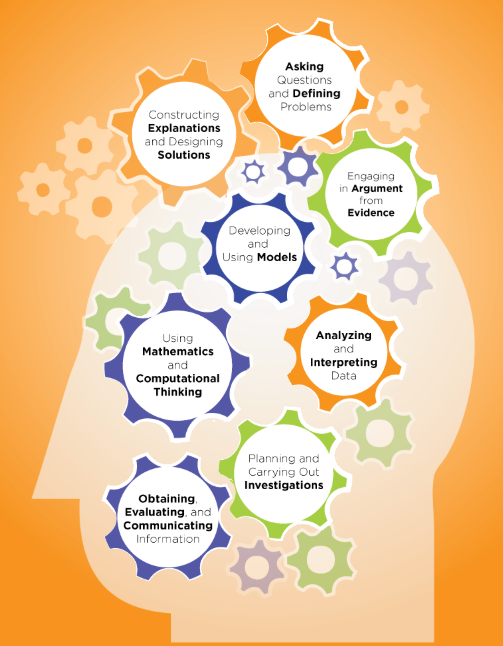 Asking Questions and Defining Problems

Constructing Explanations and Designing Solutions

Engaging in Argument from Evidence

Developing and Using Models

Using Mathematics and Computational Thinking

Analyzing and Interpreting Data

Planning and Carrying Out Investigations

Obtaining, Evaluating, and Communicating Information